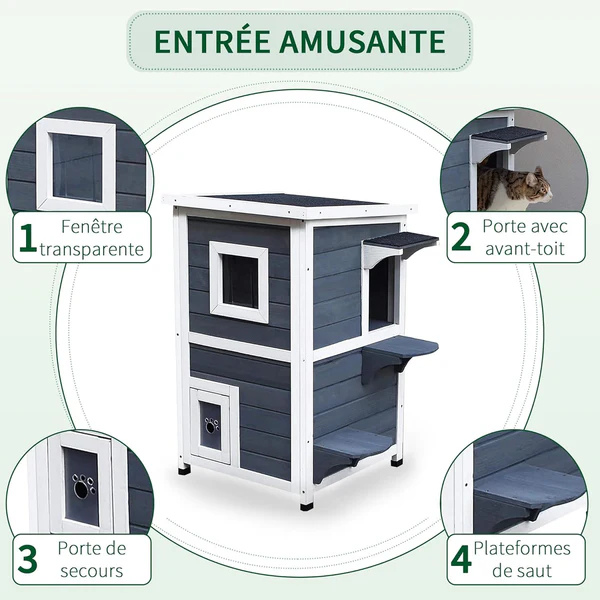 ENTRÉE AMUSANTE

1 Fenêtre transparente

2 Porte avec avant-toit

3 Porte de secours

4 Plateformes de saut