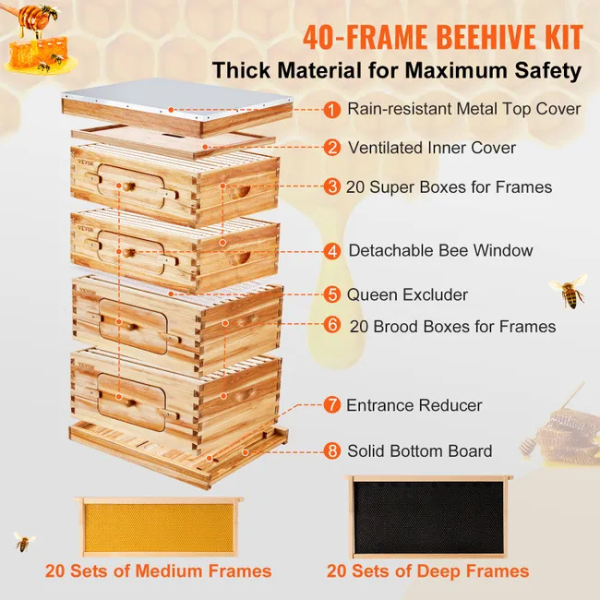 40-FRAME BEEHIVE KIT
Thick Material for Maximum Safety

1 Rain-resistant Metal Top Cover
2 Ventilated Inner Cover
3 20 Super Boxes for Frames
4 Detachable Bee Window
5 Queen Excluder
6 20 Brood Boxes for Frames
7 Entrance Reducer
8 Solid Bottom Board

VEVOR
VEVOR
VEVOR
VEVOR

20 Sets of Medium Frames
20 Sets of Deep Frames